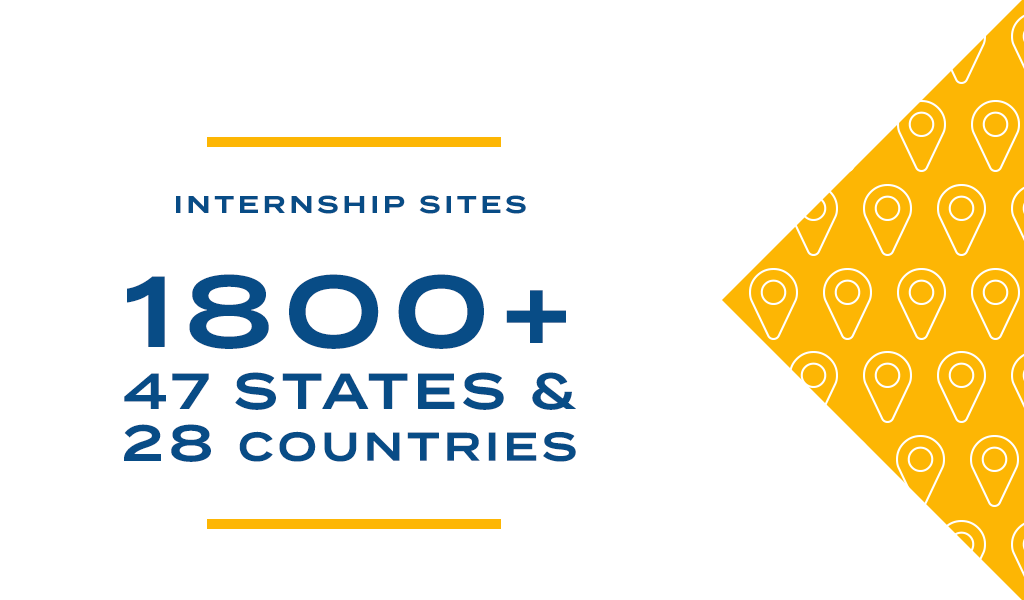 INTERNSHIP SITES

1800+
47 STATES &
28 COUNTRIES